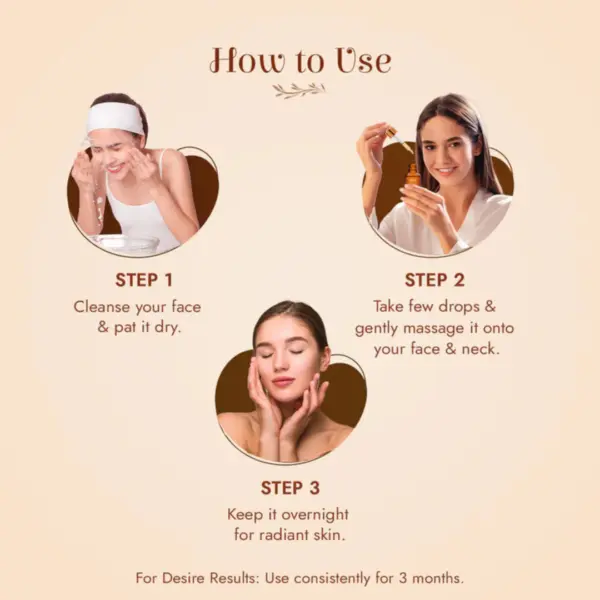 How to Use

STEP 1
Cleanse your face & pat it dry.

STEP 2
Take few drops & gently massage it onto your face & neck.

STEP 3
Keep it overnight for radiant skin.

For Desire Results: Use consistently for 3 months.